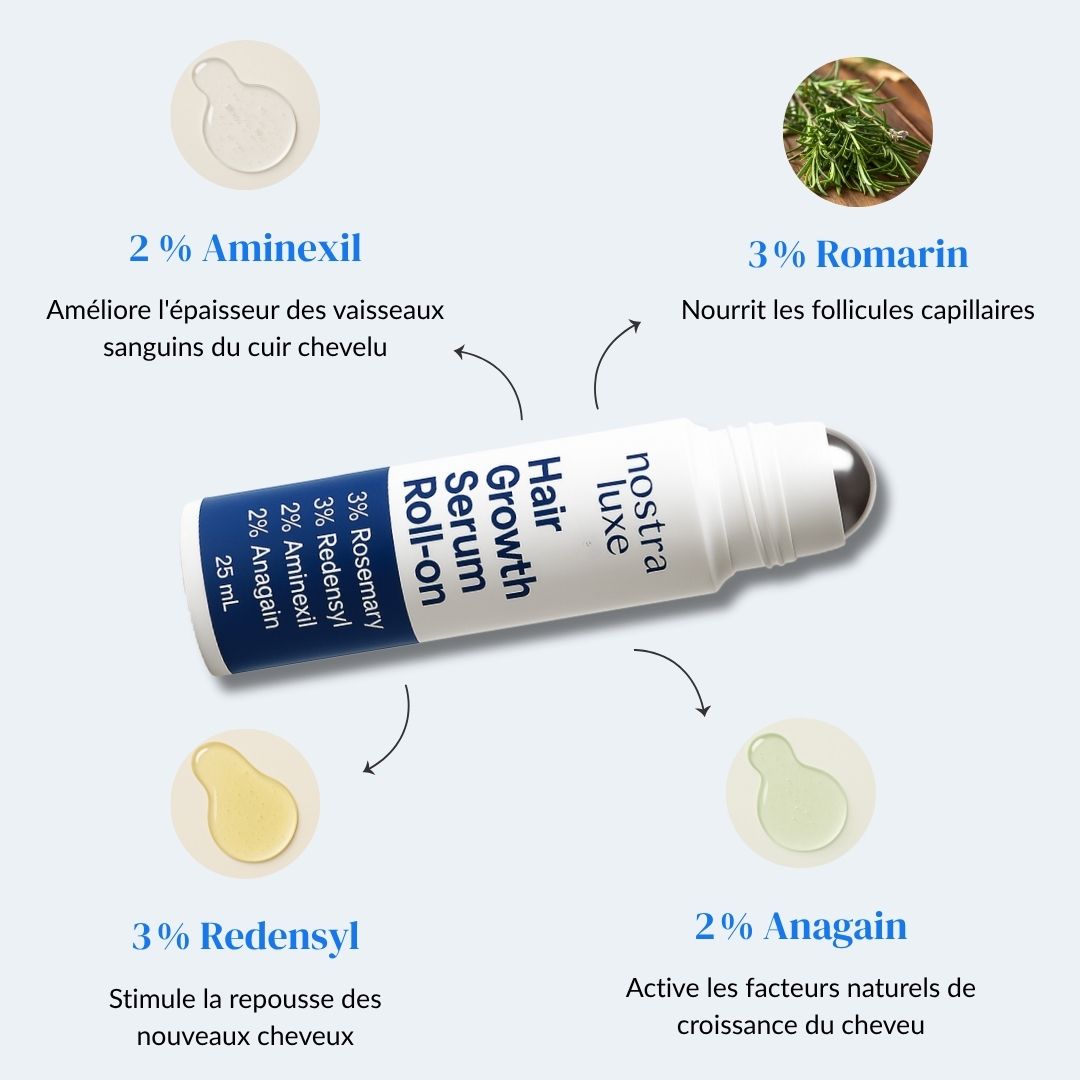 2 % Aminexil

Améliore l'épaisseur des vaisseaux sanguins du cuir chevelu

3 % Romarin

Nourrit les follicules capillaires

nostra luxe

Hair Growth Serum Roll-on

3% Rosemary
3% Redensyl
2% Aminexil
2% Anagain
25 mL

3 % Redensyl

Stimule la repousse des nouveaux cheveux

2 % Anagain

Active les facteurs naturels de croissance du cheveu